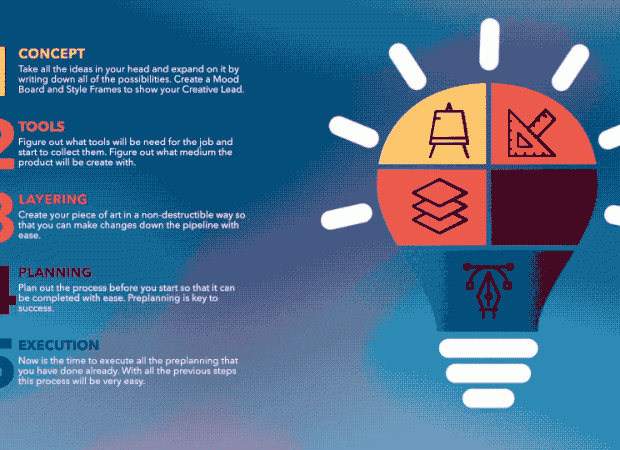 1 CONCEPT
Take all the ideas in your head and expand on it by writing down all of the possibilities. Create a Mood Board and Style Frames to show your Creative Lead.

2 TOOLS
Figure out what tools will be need for the job and start to collect them. Figure out what medium the product will be create with.

3 LAYERING
Create your piece of art in a non-destructible way so that you can make changes down the pipeline with ease.

4 PLANNING
Plan out the process before you start so that it can be completed with ease. Preplanning is key to success.

5 EXECUTION
Now is the time to execute all the preplanning that you have done already. With all the previous steps this process will be very easy.