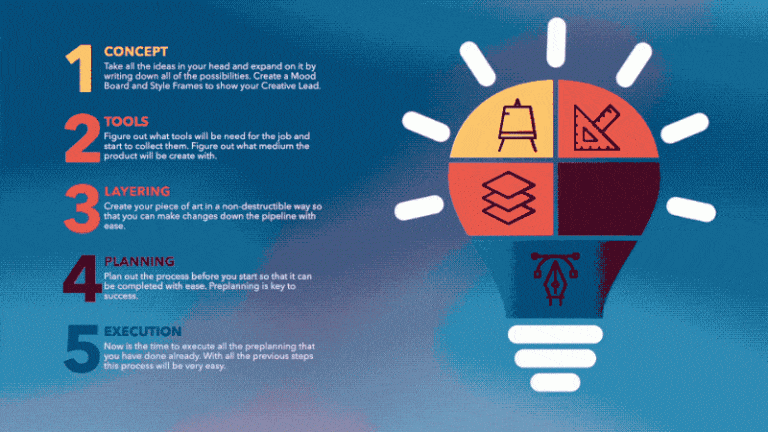 1 CONCEPT
Take all the ideas in your head and expand on it by writing down all of the possibilities. Create a Mood Board and Style Frames to show your Creative Lead.

2 TOOLS
Figure out what tools will be need for the job and start to collect them. Figure out what medium the product will be create with.

3 LAYERING
Create your piece of art in a non-destructible way so that you can make changes down the pipeline with ease.

4 PLANNING
Plan out the process before you start so that it can be completed with ease. Preplanning is key to success.

5 EXECUTION
Now is the time to execute all the preplanning that you have done already. With all the previous steps this process will be very easy.